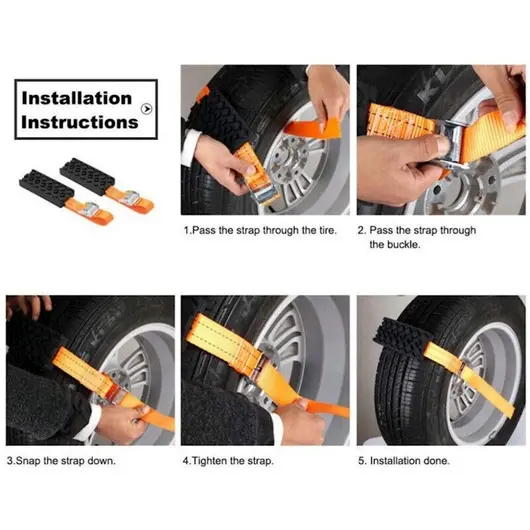 Installation Instructions

1.Pass the strap through the tire.

2. Pass the strap through the buckle.

3.Snap the strap down.

4.Tighten the strap.

5. Installation done.